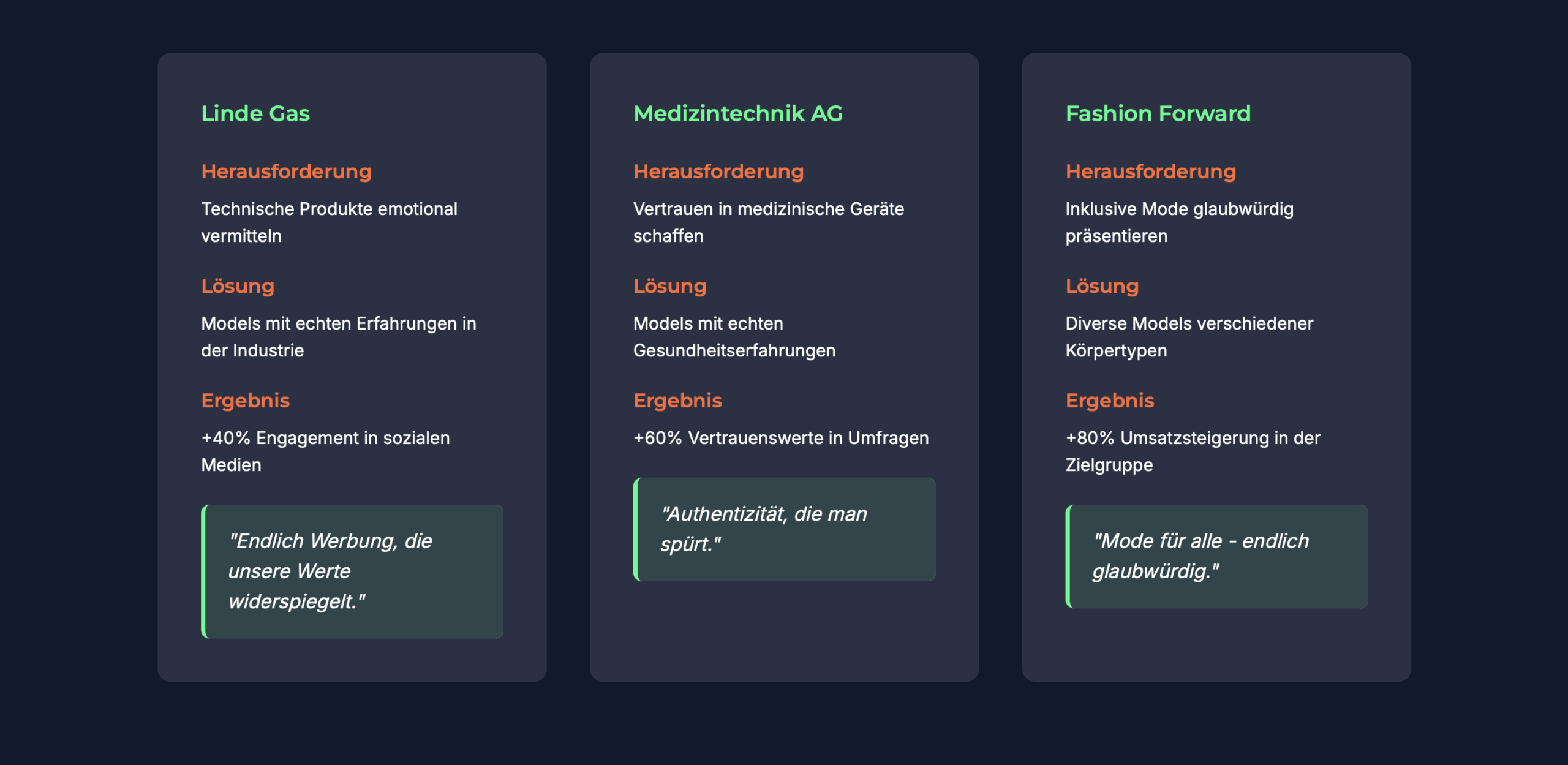 Linde Gas

Herausforderung

Technische Produkte emotional vermitteln

Lösung

Models mit echten Erfahrungen in der Industrie

Ergebnis

+40% Engagement in sozialen Medien

"Endlich Werbung, die unsere Werte widerspiegelt."

Medizintechnik AG

Herausforderung

Vertrauen in medizinische Geräte schaffen

Lösung

Models mit echten Gesundheitserfahrungen

Ergebnis

+60% Vertrauenswerte in Umfragen

"Authentizität, die man spürt."

Fashion Forward

Herausforderung

Inklusive Mode glaubwürdig präsentieren

Lösung

Diverse Models verschiedener Körpertypen

Ergebnis

+80% Umsatzsteigerung in der Zielgruppe

"Mode für alle - endlich glaubwürdig."